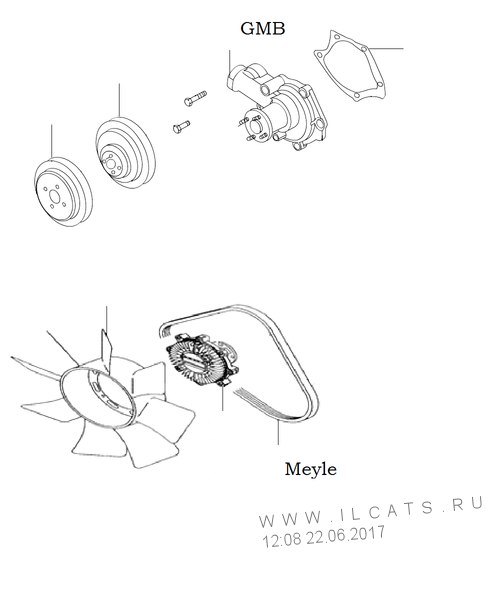 GMB

Meyle

WWW.ILCATS.RU
12:08 22.06.2017